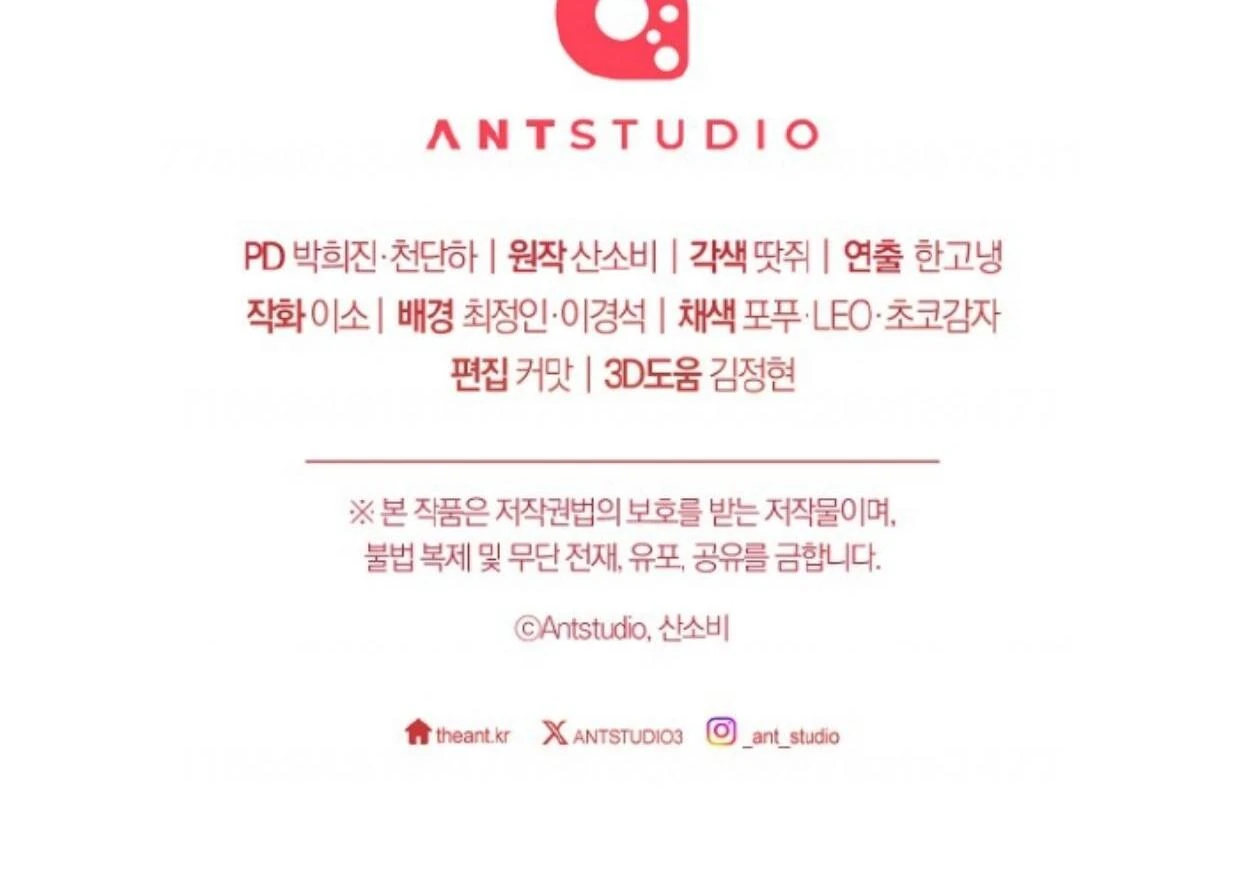 ANTSTUDIO

PD 박희진·천단하 | 원작 산소비 | 각색 땃쥐 | 연출 한고냉
작화 이소 | 배경 최정인·이경석 | 채색 포푸·LEO·초코감자
편집 커맛 | 3D도움 김정현

※ 본 작품은 저작권법의 보호를 받는 저작물이며,
불법 복제 및 무단 전재, 유포, 공유를 금합니다.

©Antstudio, 산소비

theant.kr ANTSTUDIO3 _ant_studio